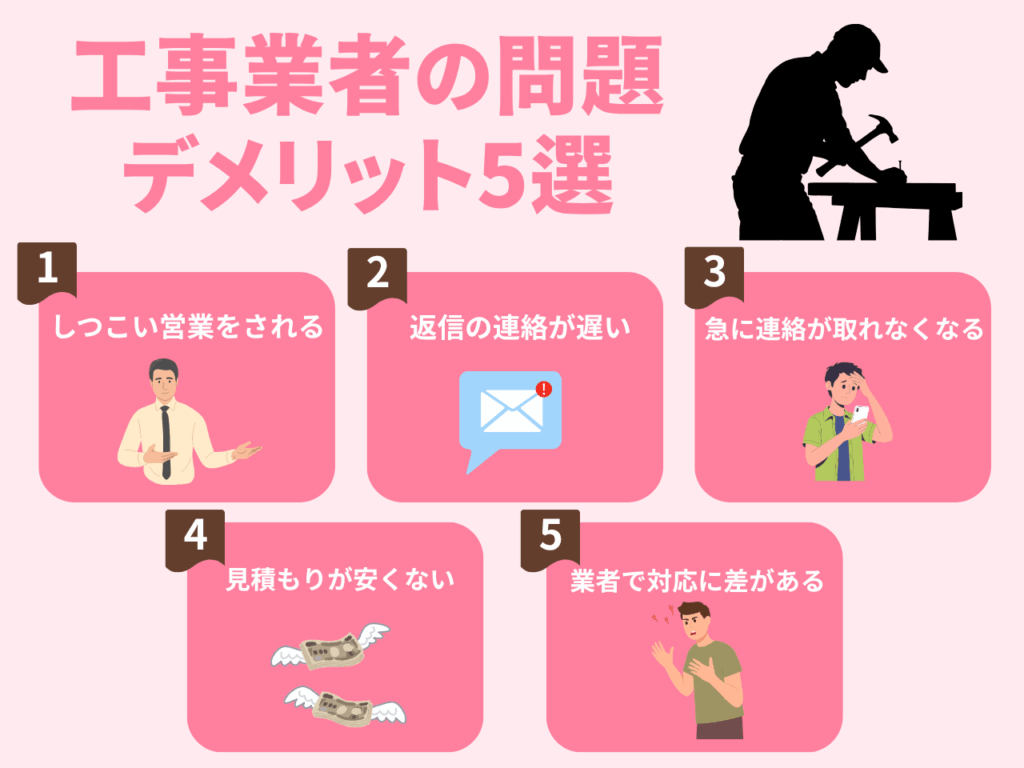 工事業者の問題
デメリット5選

1
しつこい営業をされる

2
返信の連絡が遅い

3
急に連絡が取れなくなる

4
見積もりが安くない

5
業者で対応に差がある